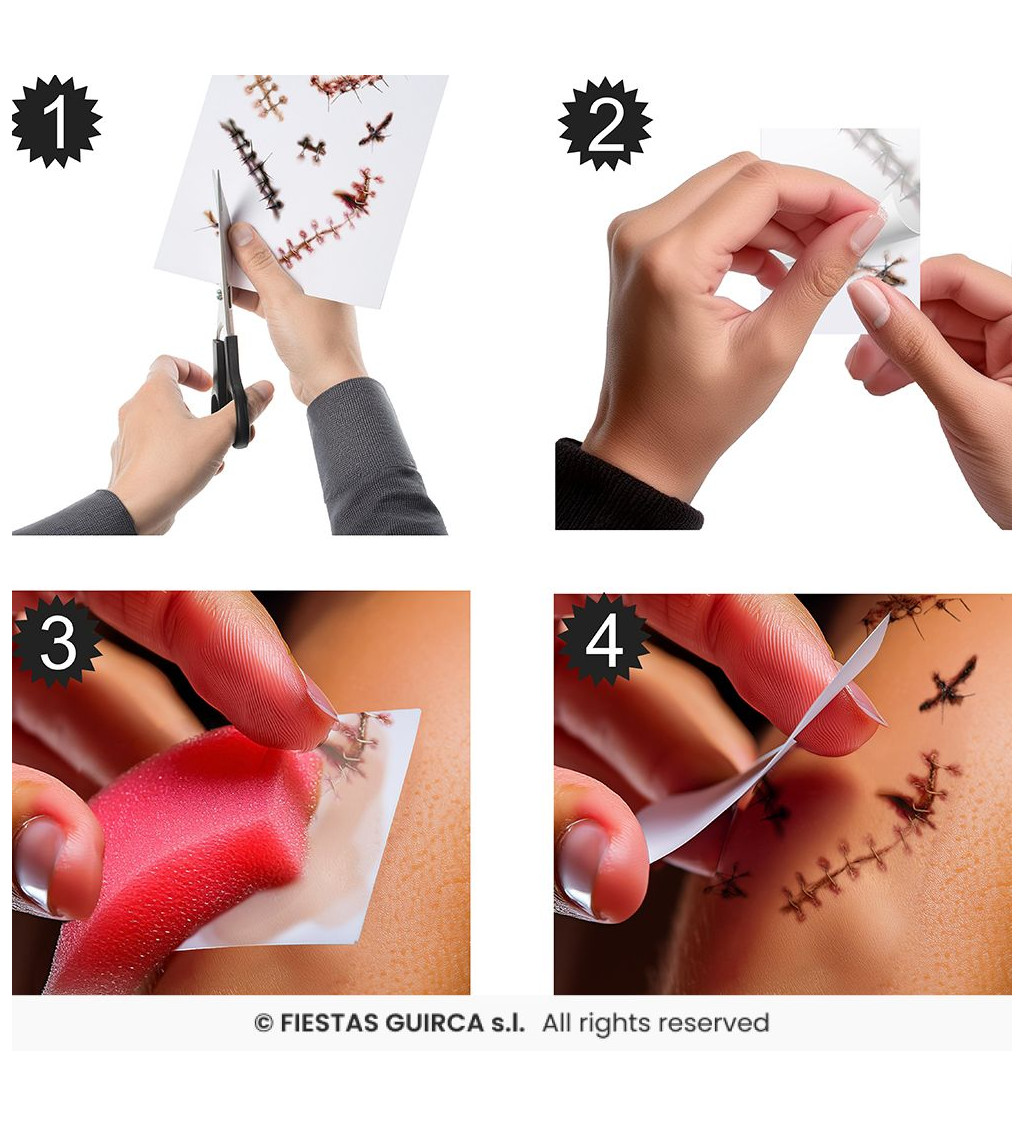 1
2
3
4
© FIESTAS GUIRCA s.l. All rights reserved